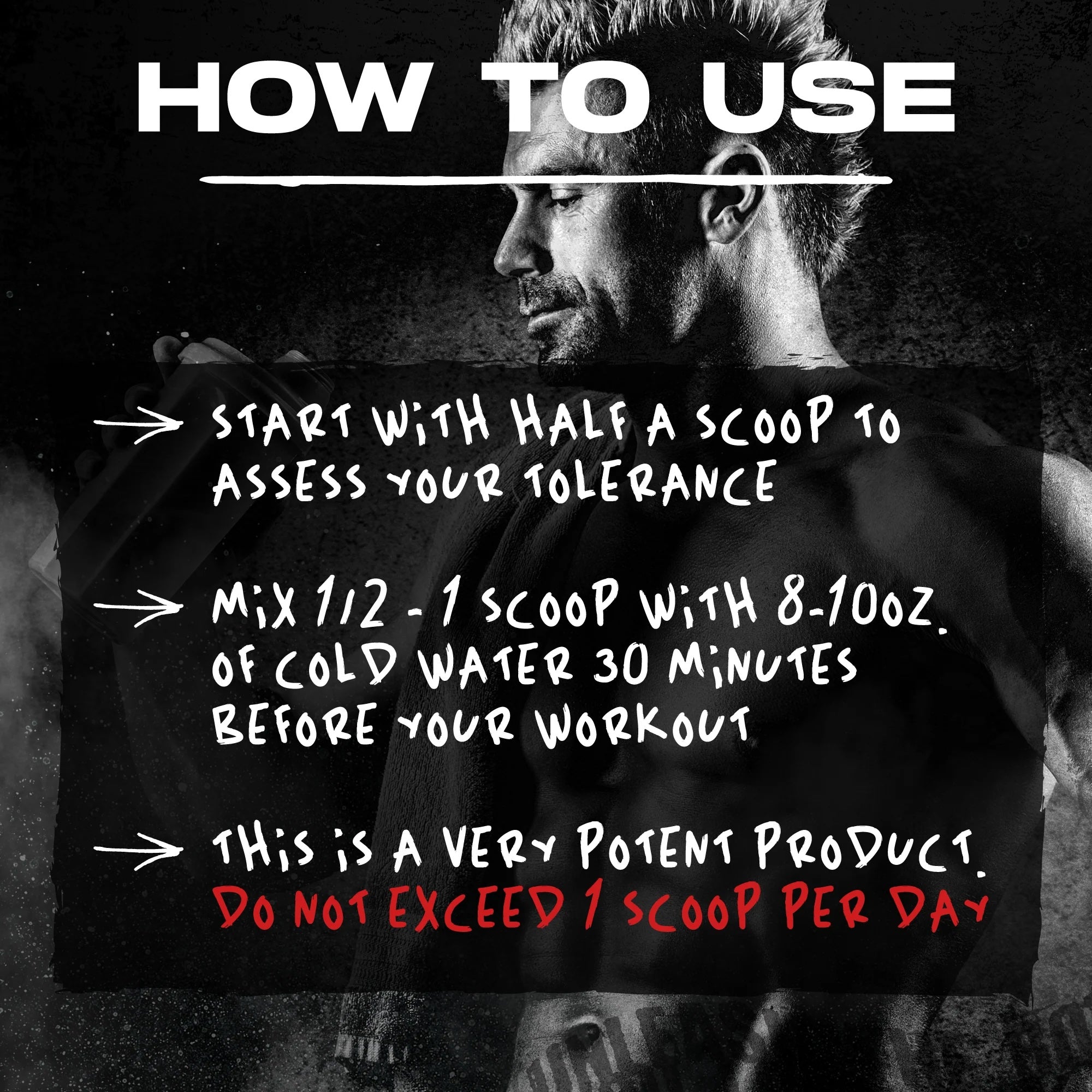 HOW TO USE

→ START WITH HALF A SCOOP TO ASSESS YOUR TOLERANCE

→ MIX 1/2 - 1 SCOOP WITH 8-10OZ. OF COLD WATER 30 MINUTES BEFORE YOUR WORKOUT

→ THIS IS A VERY POTENT PRODUCT. DO NOT EXCEED 1 SCOOP PER DAY